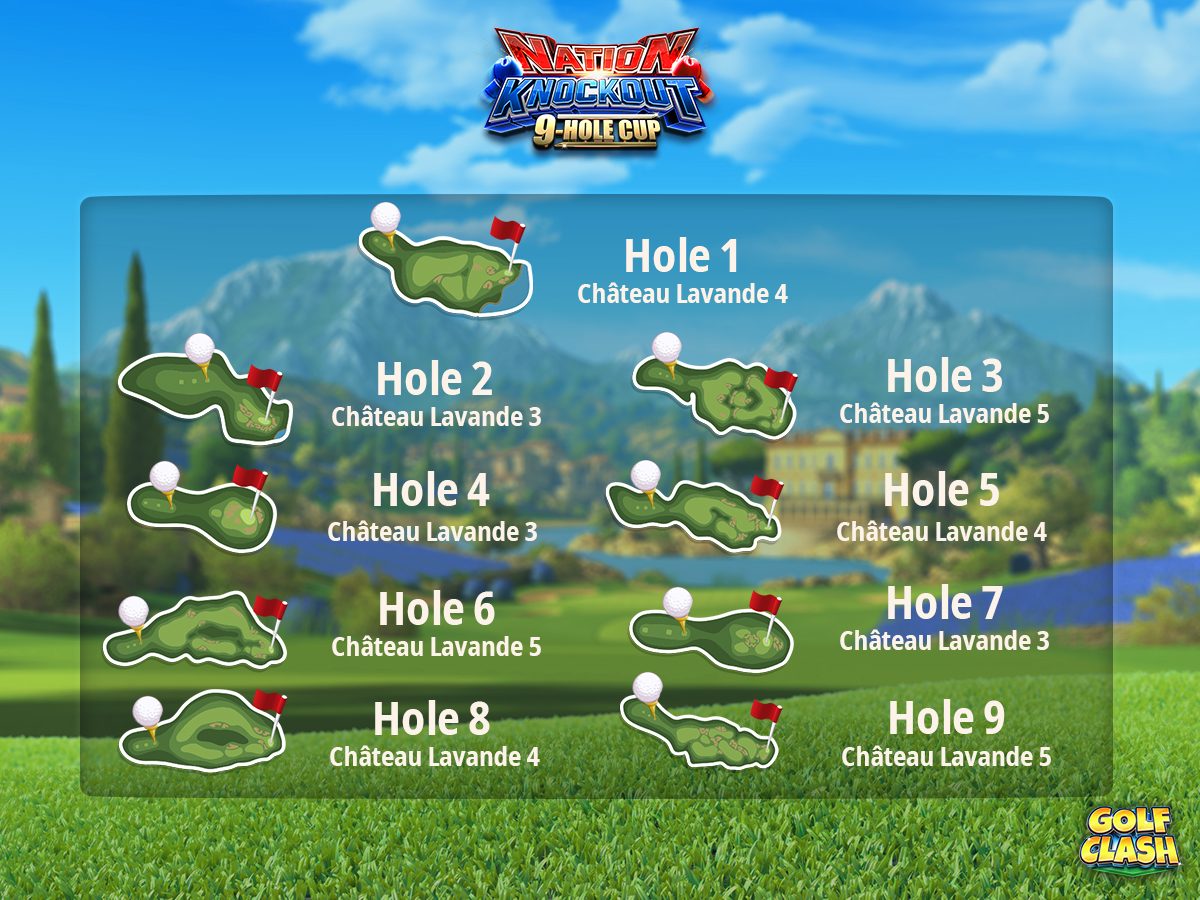 NATION KNOCKOUT
9-HOLE CUP

Hole 1
Château Lavande 4

Hole 2
Château Lavande 3

Hole 3
Château Lavande 5

Hole 4
Château Lavande 3

Hole 5
Château Lavande 4

Hole 6
Château Lavande 5

Hole 7
Château Lavande 3

Hole 8
Château Lavande 4

Hole 9
Château Lavande 5

GOLF CLASH