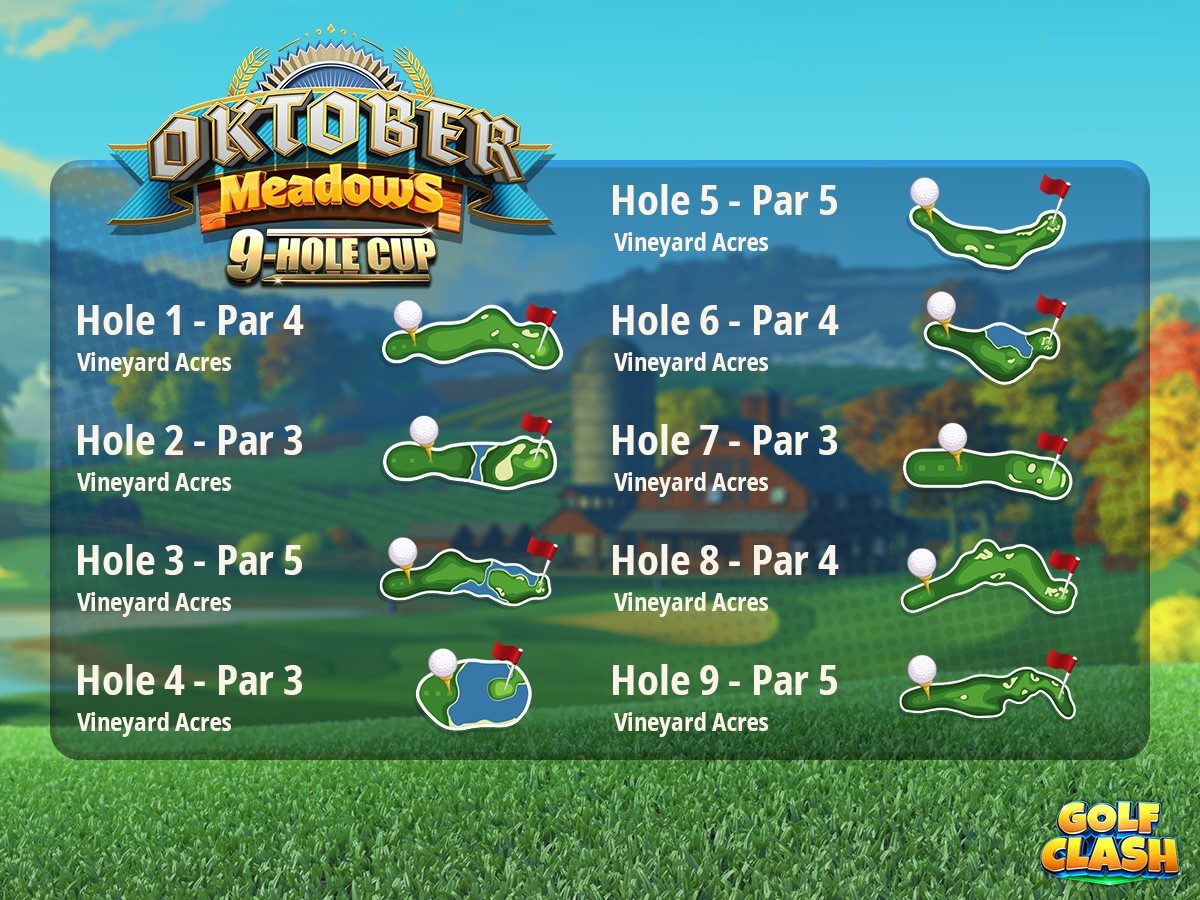 OKTOBER
Meadows
9-HOLE CUP

Hole 1 - Par 4
Vineyard Acres

Hole 2 - Par 3
Vineyard Acres

Hole 3 - Par 5
Vineyard Acres

Hole 4 - Par 3
Vineyard Acres

Hole 5 - Par 5
Vineyard Acres

Hole 6 - Par 4
Vineyard Acres

Hole 7 - Par 3
Vineyard Acres

Hole 8 - Par 4
Vineyard Acres

Hole 9 - Par 5
Vineyard Acres

GOLF CLASH