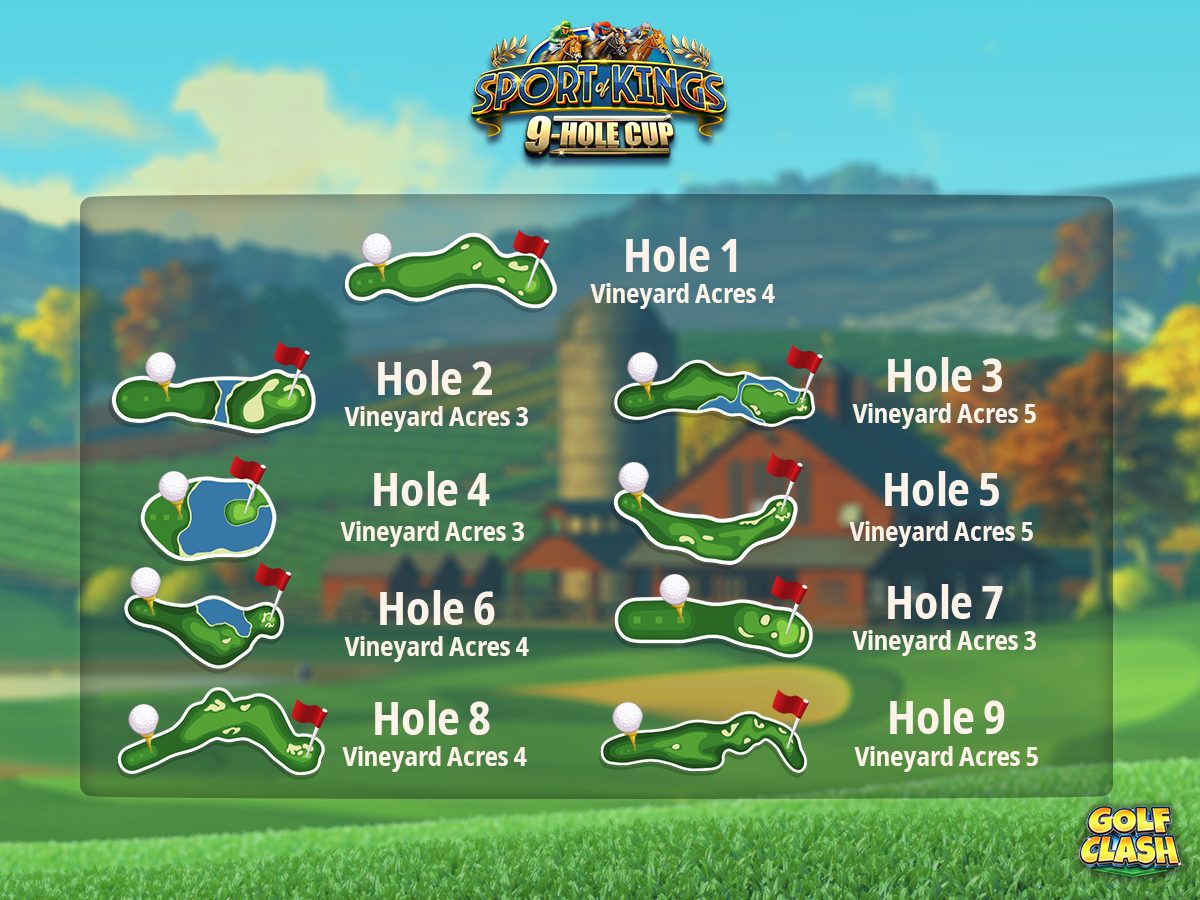 SPORT of KINGS
9-HOLE CUP

Hole 1
Vineyard Acres 4

Hole 2
Vineyard Acres 3

Hole 3
Vineyard Acres 5

Hole 4
Vineyard Acres 3

Hole 5
Vineyard Acres 5

Hole 6
Vineyard Acres 4

Hole 7
Vineyard Acres 3

Hole 8
Vineyard Acres 4

Hole 9
Vineyard Acres 5

GOLF CLASH